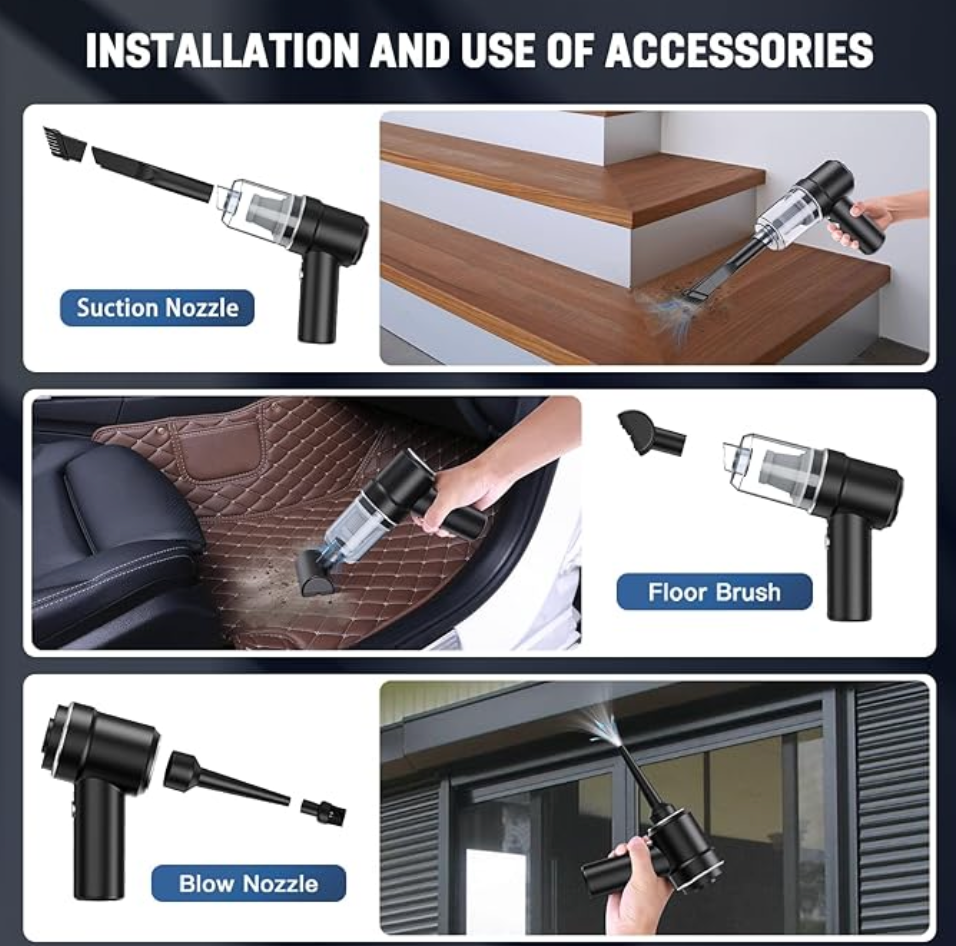 INSTALLATION AND USE OF ACCESSORIES

Suction Nozzle

Floor Brush

Blow Nozzle