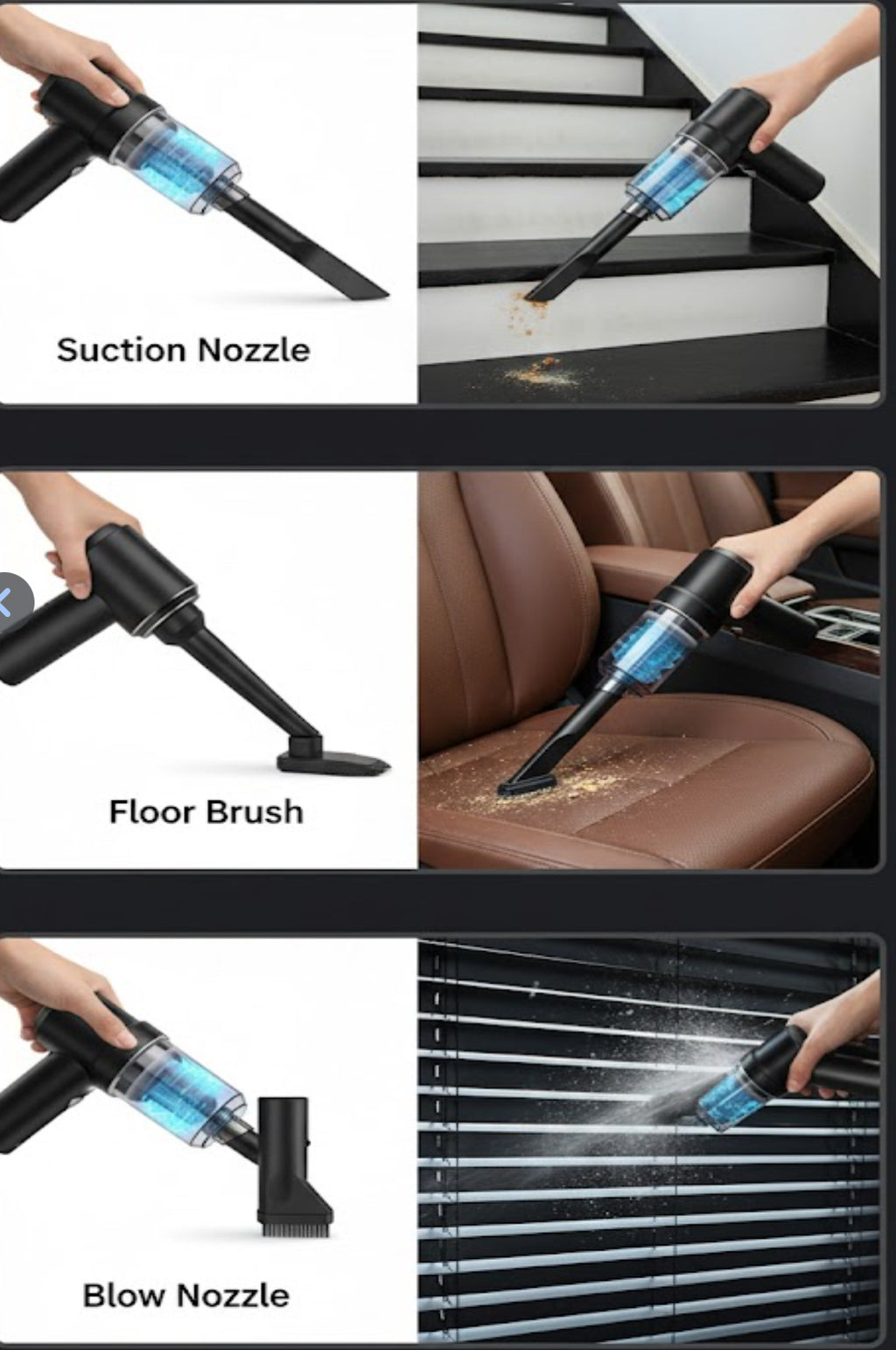 Suction Nozzle

Floor Brush

Blow Nozzle